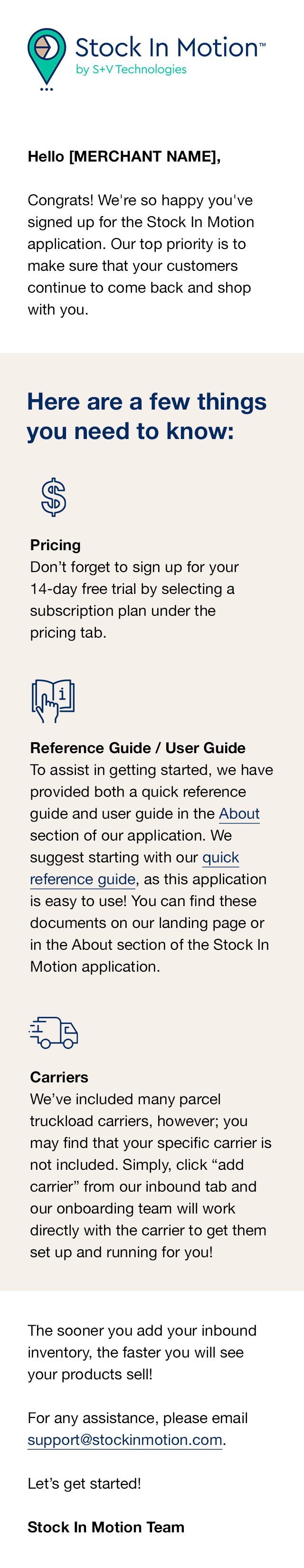 Stock In Motion™
by S+V Technologies

Hello [MERCHANT NAME],

Congrats! We're so happy you've signed up for the Stock In Motion application. Our top priority is to make sure that your customers continue to come back and shop with you.

Here are a few things you need to know:

Pricing
Don't forget to sign up for your 14-day free trial by selecting a subscription plan under the pricing tab.

Reference Guide / User Guide
To assist in getting started, we have provided both a quick reference guide and user guide in the About section of our application. We suggest starting with our quick reference guide, as this application is easy to use! You can find these documents on our landing page or in the About section of the Stock In Motion application.

Carriers
We've included many parcel truckload carriers, however; you may find that your specific carrier is not included. Simply, click "add carrier" from our inbound tab and our onboarding team will work directly with the carrier to get them set up and running for you!

The sooner you add your inbound inventory, the faster you will see your products sell!

For any assistance, please email support@stockinmotion.com.

Let's get started!

Stock In Motion Team