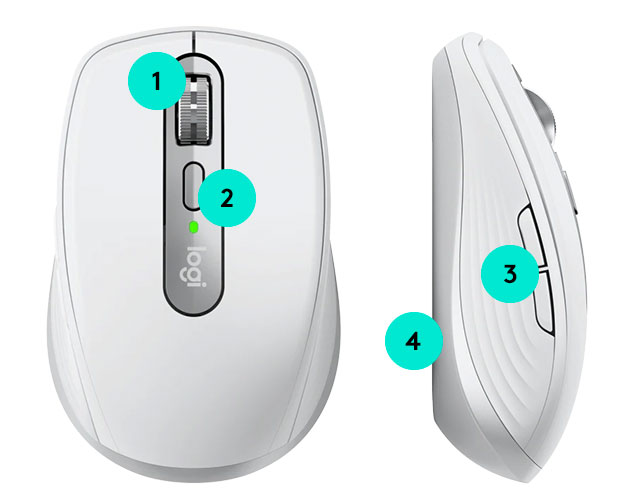 1
2
logi
3
4